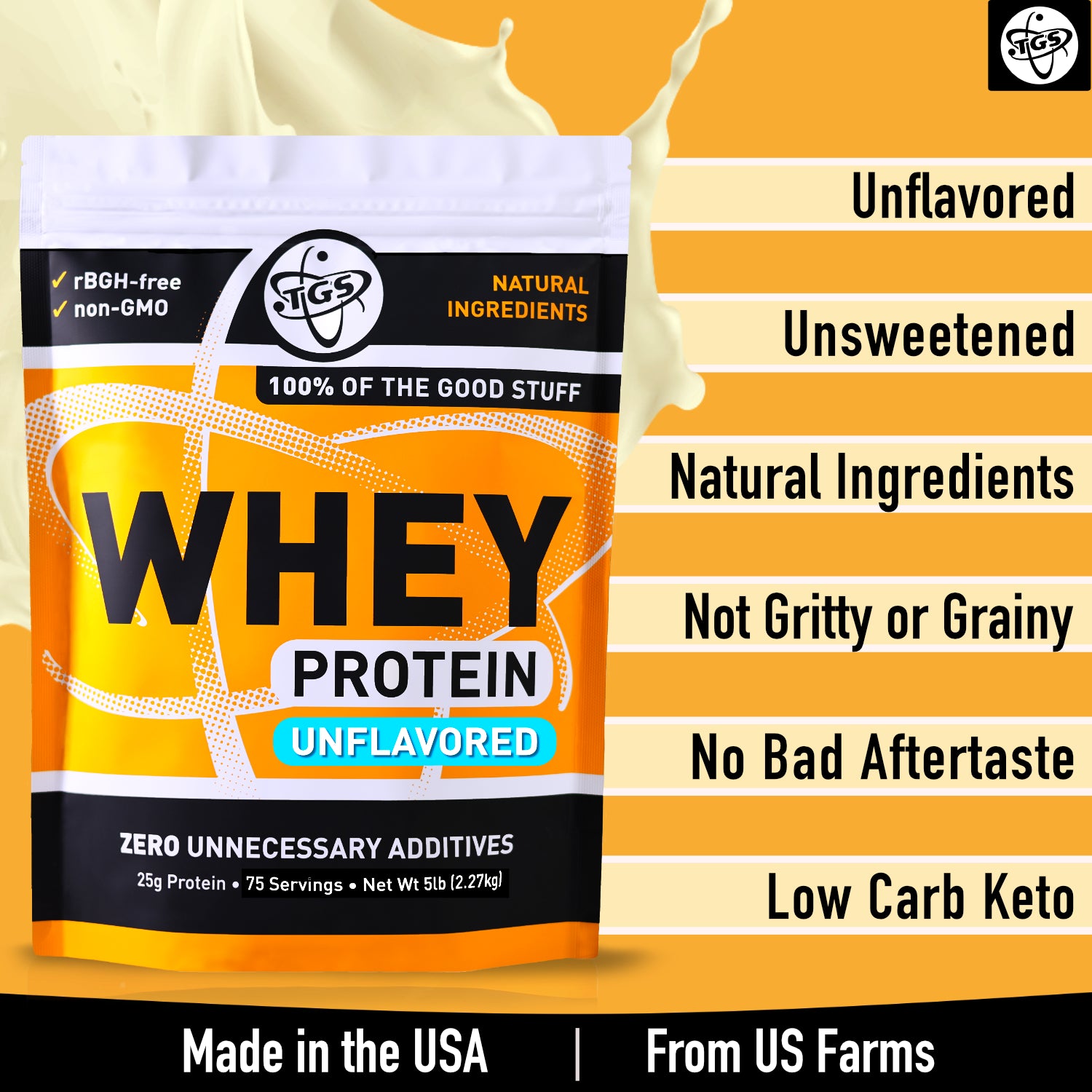 TGS

✓ rBGH-free
✓ non-GMO

TGS

NATURAL INGREDIENTS

100% OF THE GOOD STUFF

WHEY
PROTEIN
UNFLAVORED

ZERO UNNECESSARY ADDITIVES
25g Protein • 75 Servings • Net Wt 5lb (2.27kg)

Unflavored
Unsweetened
Natural Ingredients
Not Gritty or Grainy
No Bad Aftertaste
Low Carb Keto

Made in the USA | From US Farms